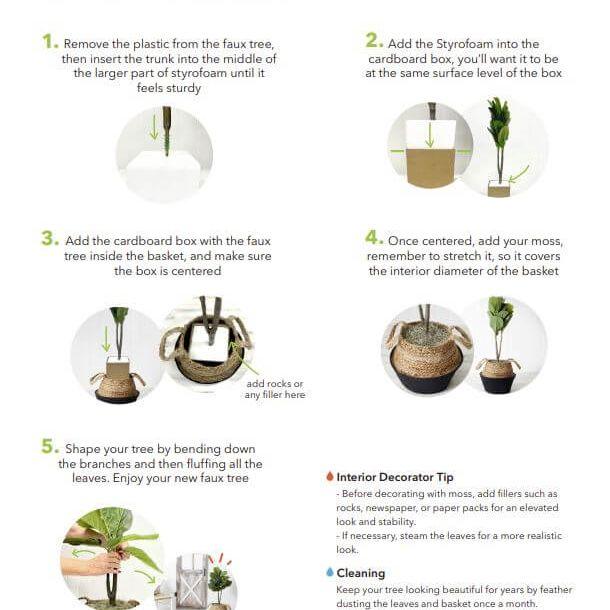 1. Remove the plastic from the faux tree, then insert the trunk into the middle of the larger part of styrofoam until it feels sturdy

2. Add the Styrofoam into the cardboard box, you'll want it to be at the same surface level of the box

3. Add the cardboard box with the faux tree inside the basket, and make sure the box is centered

add rocks or any filler here

4. Once centered, add your moss, remember to stretch it, so it covers the interior diameter of the basket

5. Shape your tree by bending down the branches and then fluffing all the leaves. Enjoy your new faux tree

Interior Decorator Tip
- Before decorating with moss, add fillers such as rocks, newspaper, or paper packs for an elevated look and stability.
- If necessary, steam the leaves for a more realistic look.

Cleaning
Keep your tree looking beautiful for years by feather dusting the leaves and basket once a month.